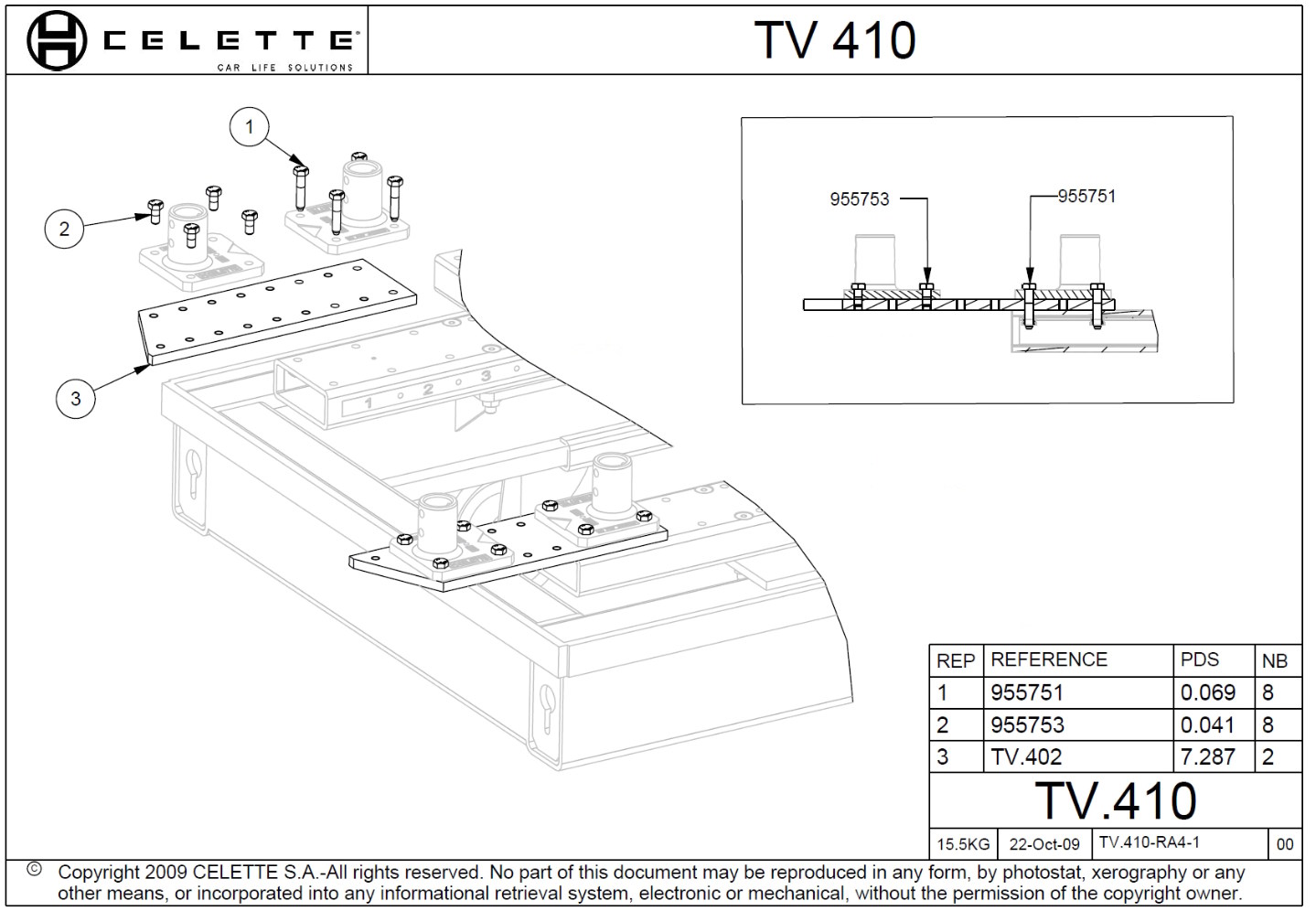 CELETTE
CAR LIFE SOLUTIONS

TV 410

1

2

3

1 2 3

955753

955751

| REP | REFERENCE | PDS | NB |
|---|---|---|---|
| 1 | 955751 | 0.069 | 8 |
| 2 | 955753 | 0.041 | 8 |
| 3 | TV.402 | 7.287 | 2 |

TV.410

15.5KG 22-Oct-09 TV.410-RA4-1 00

© Copyright 2009 CELETTE S.A.-All rights reserved. No part of this document may be reproduced in any form, by photostat, xerography or any other means, or incorporated into any informational retrieval system, electronic or mechanical, without the permission of the copyright owner.