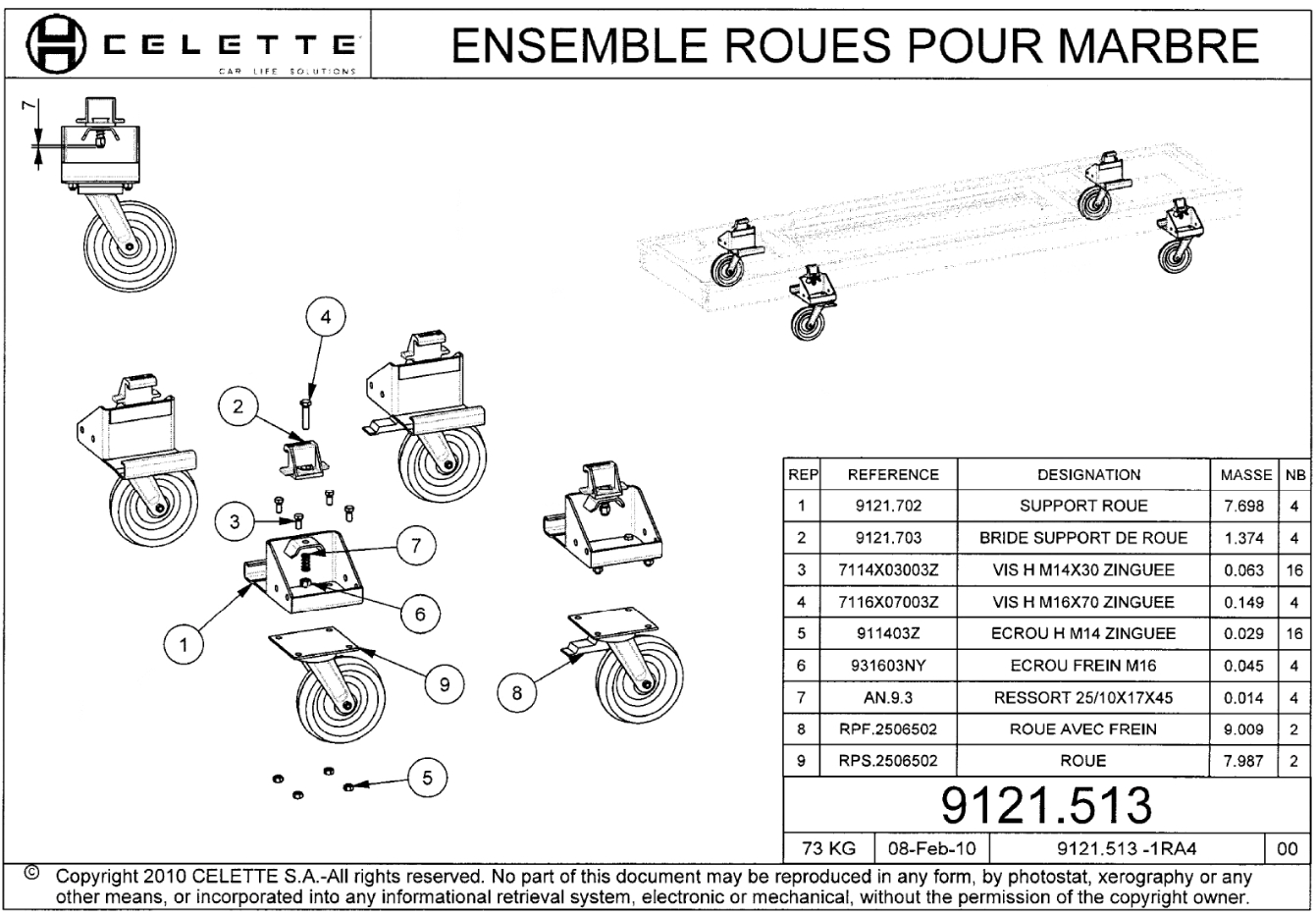 CELETTE
CAR LIFE SOLUTIONS

ENSEMBLE ROUES POUR MARBRE

7

4
2
3
7
6
1
9
8
5

| REP | REFERENCE | DESIGNATION | MASSE | NB |
|---|---|---|---|---|
| 1 | 9121.702 | SUPPORT ROUE | 7.698 | 4 |
| 2 | 9121.703 | BRIDE SUPPORT DE ROUE | 1.374 | 4 |
| 3 | 7114X03003Z | VIS H M14X30 ZINGUEE | 0.063 | 16 |
| 4 | 7116X07003Z | VIS H M16X70 ZINGUEE | 0.149 | 4 |
| 5 | 911403Z | ECROU H M14 ZINGUEE | 0.029 | 16 |
| 6 | 931603NY | ECROU FREIN M16 | 0.045 | 4 |
| 7 | AN.9.3 | RESSORT 25/10X17X45 | 0.014 | 4 |
| 8 | RPF.2506502 | ROUE AVEC FREIN | 9.009 | 2 |
| 9 | RPS.2506502 | ROUE | 7.987 | 2 |

9121.513

| 73 KG | 08-Feb-10 | 9121.513 -1RA4 | 00 |
|---|---|---|---|

© Copyright 2010 CELETTE S.A.-All rights reserved. No part of this document may be reproduced in any form, by photostat, xerography or any other means, or incorporated into any informational retrieval system, electronic or mechanical, without the permission of the copyright owner.